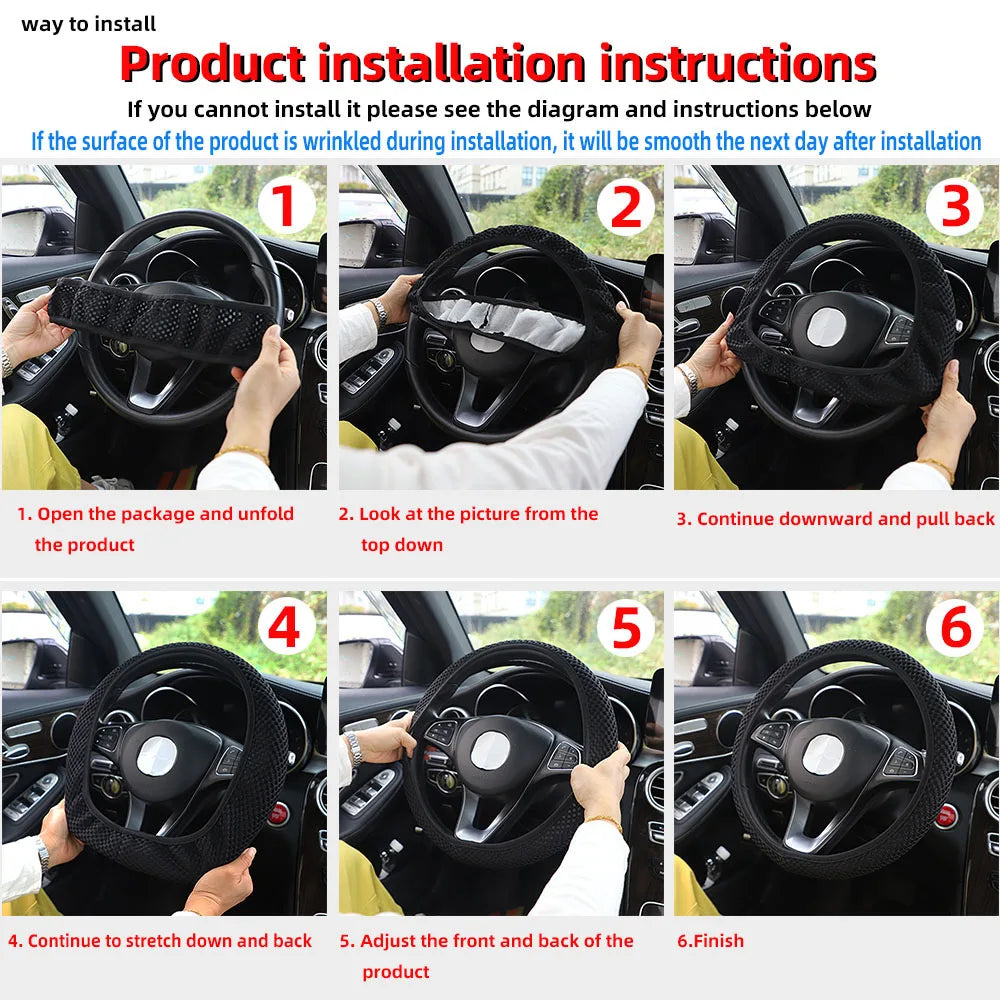 way to install

Product installation instructions

If you cannot install it please see the diagram and instructions below

If the surface of the product is wrinkled during installation, it will be smooth the next day after installation

1

2

3

1. Open the package and unfold the product

2. Look at the picture from the top down

3. Continue downward and pull back

4

5

6

4. Continue to stretch down and back

5. Adjust the front and back of the product

6.Finish