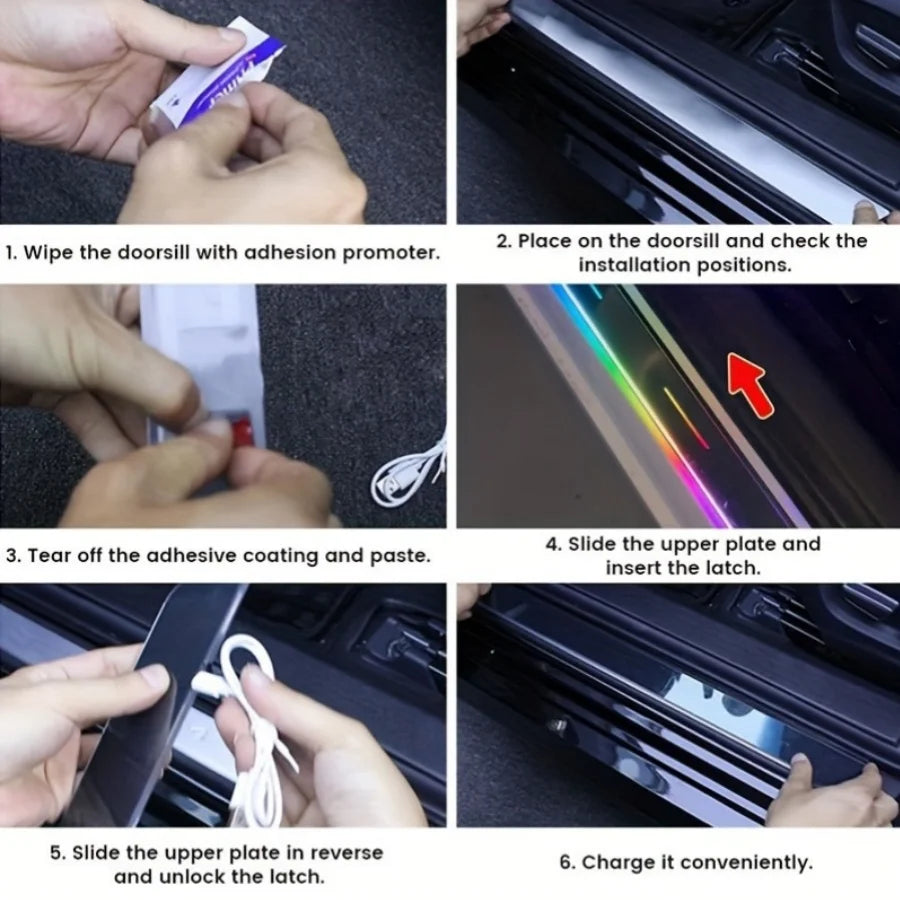 1. Wipe the doorsill with adhesion promoter.

2. Place on the doorsill and check the installation positions.

3. Tear off the adhesive coating and paste.

4. Slide the upper plate and insert the latch.

5. Slide the upper plate in reverse and unlock the latch.

6. Charge it conveniently.