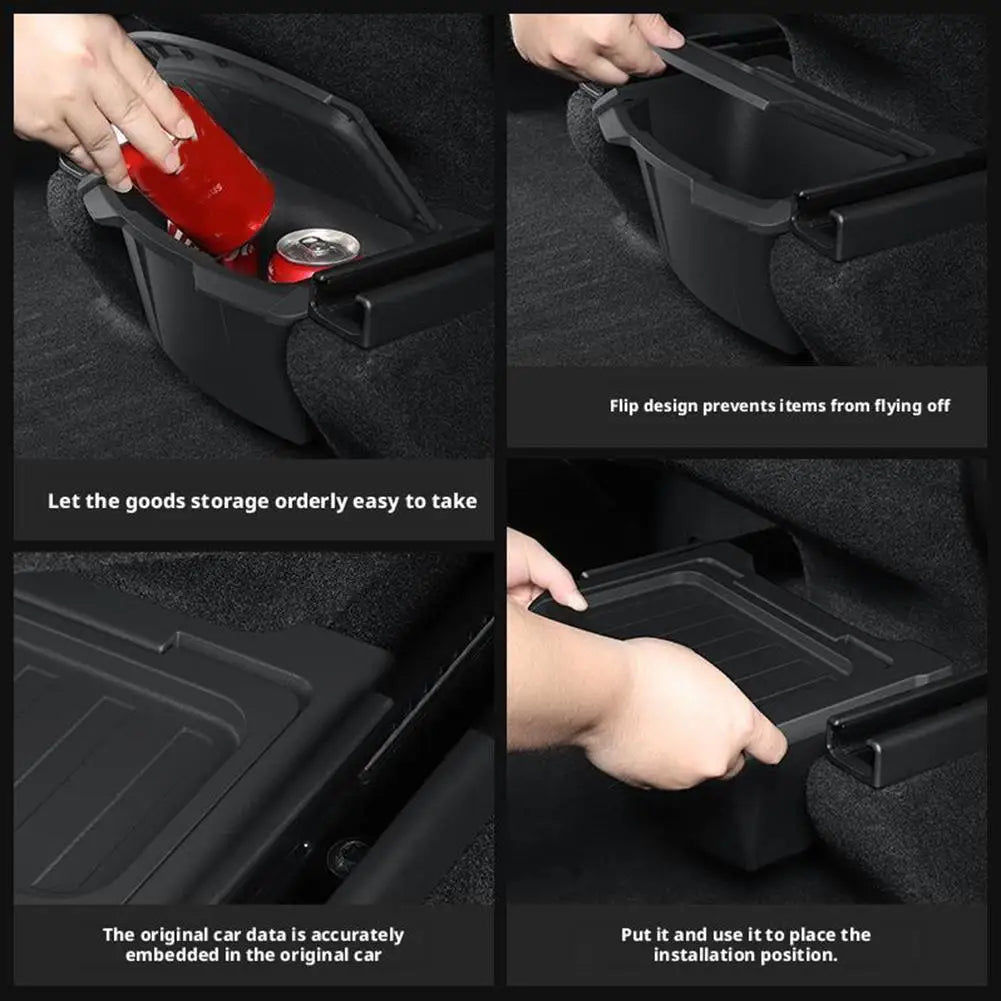 Let the goods storage orderly easy to take

Flip design prevents items from flying off

The original car data is accurately embedded in the original car

Put it and use it to place the installation position.