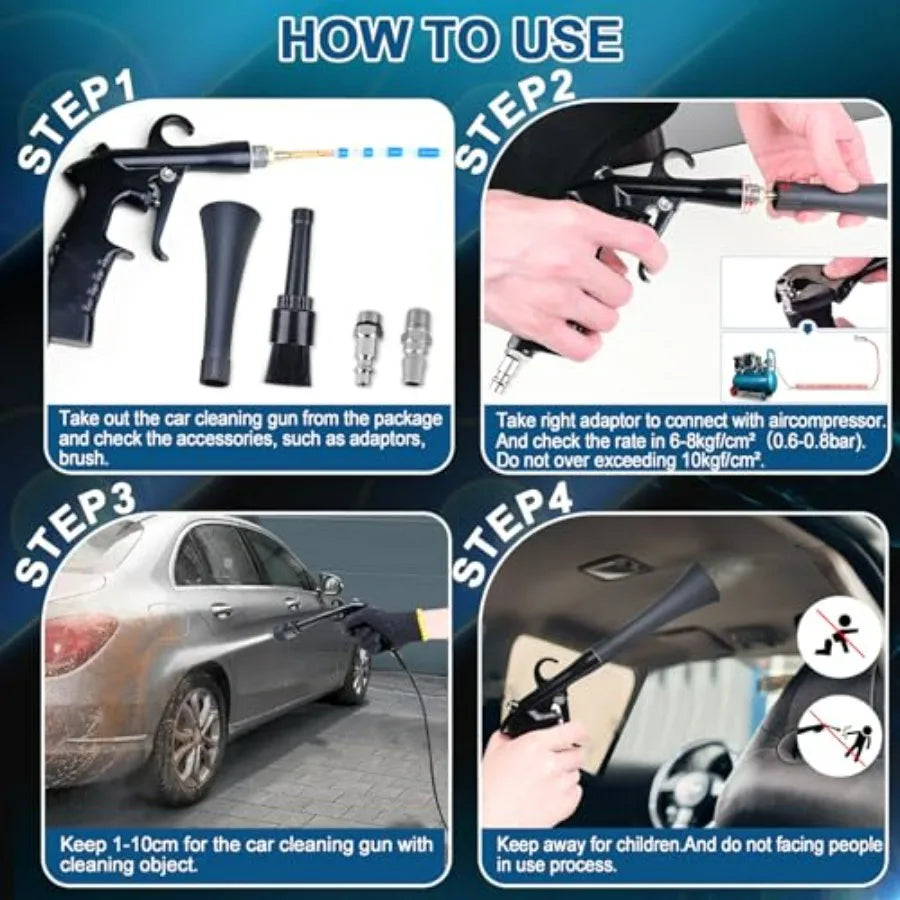 HOW TO USE

STEP1

Take out the car cleaning gun from the package and check the accessories, such as adaptors, brush.

STEP2

Take right adaptor to connect with aircompressor. And check the rate in 6-8kgf/cm² (0.6-0.8bar). Do not over exceeding 10kgf/cm².

STEP3

Keep 1-10cm for the car cleaning gun with cleaning object.

STEP4

Keep away for children.And do not facing people in use process.