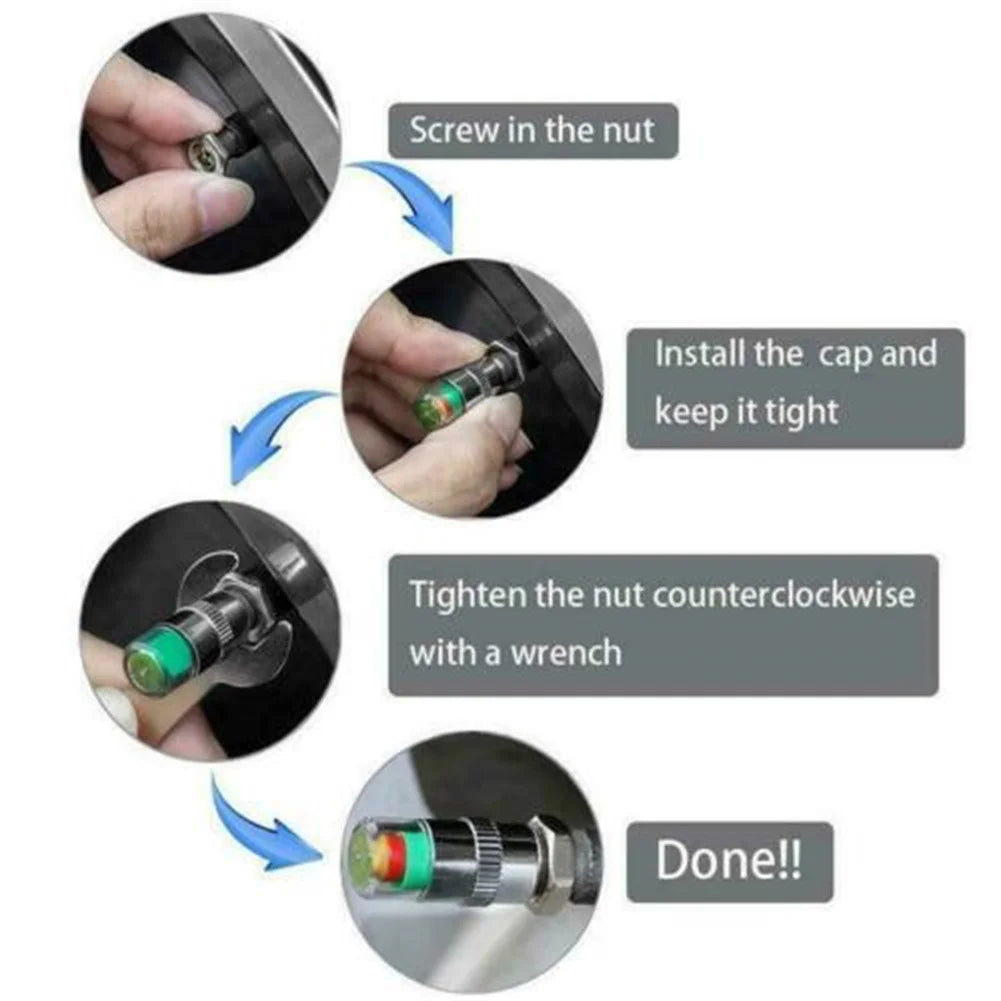 Screw in the nut

Install the cap and keep it tight

Tighten the nut counterclockwise with a wrench

Done!!